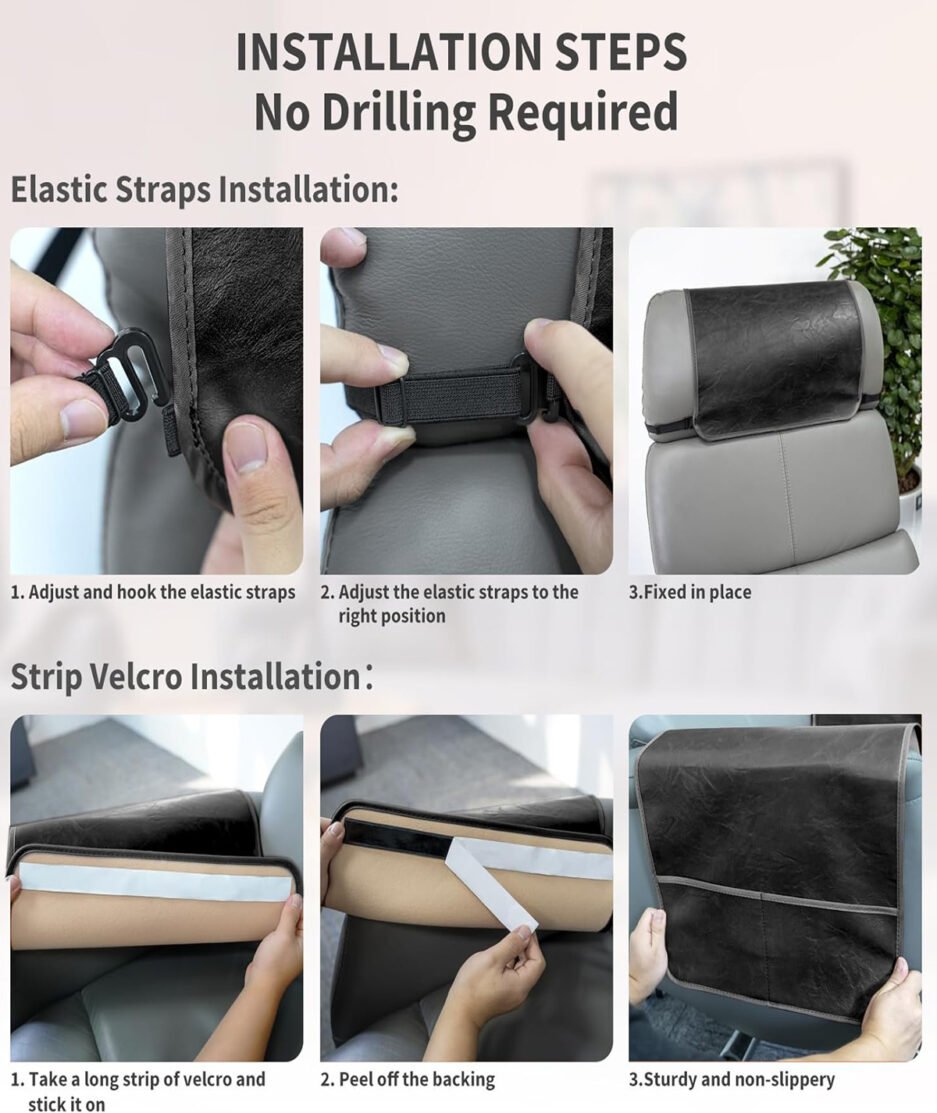 INSTALLATION STEPS
No Drilling Required

Elastic Straps Installation:

1. Adjust and hook the elastic straps

2. Adjust the elastic straps to the right position

3.Fixed in place

Strip Velcro Installation：

1. Take a long strip of velcro and stick it on

2. Peel off the backing

3.Sturdy and non-slippery